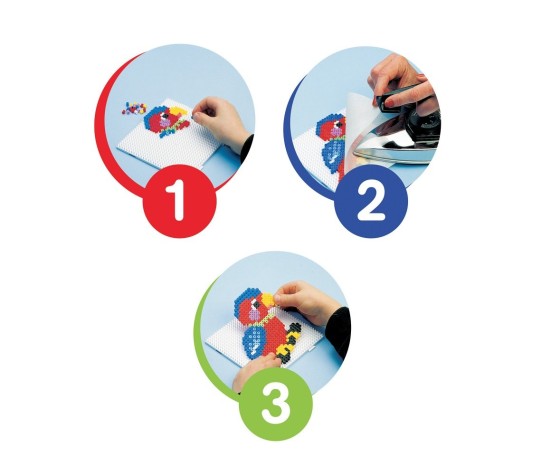 1

2

3